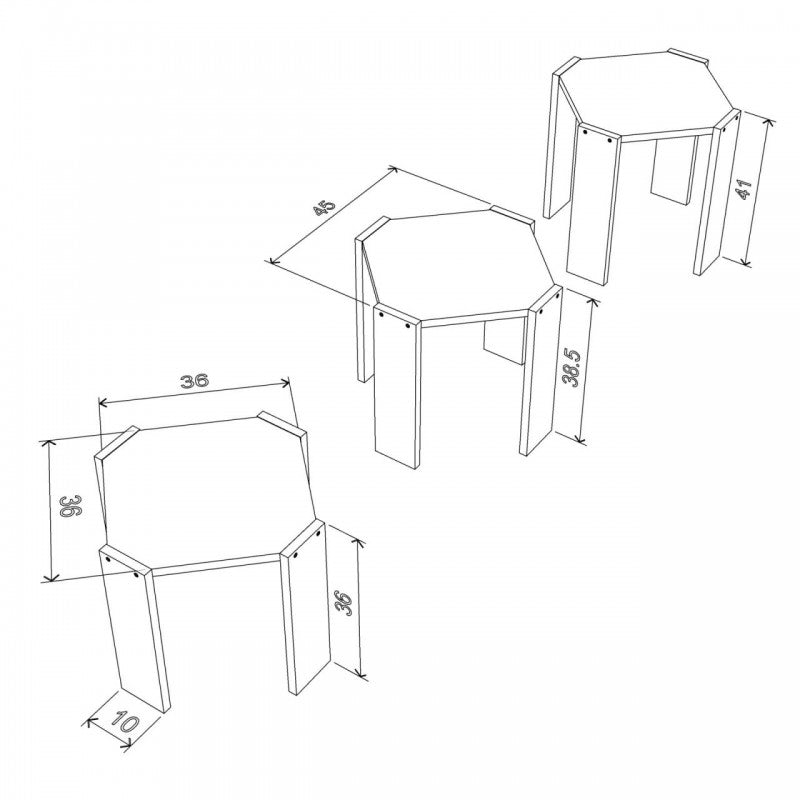 41
45
38.5
36
36
36
10