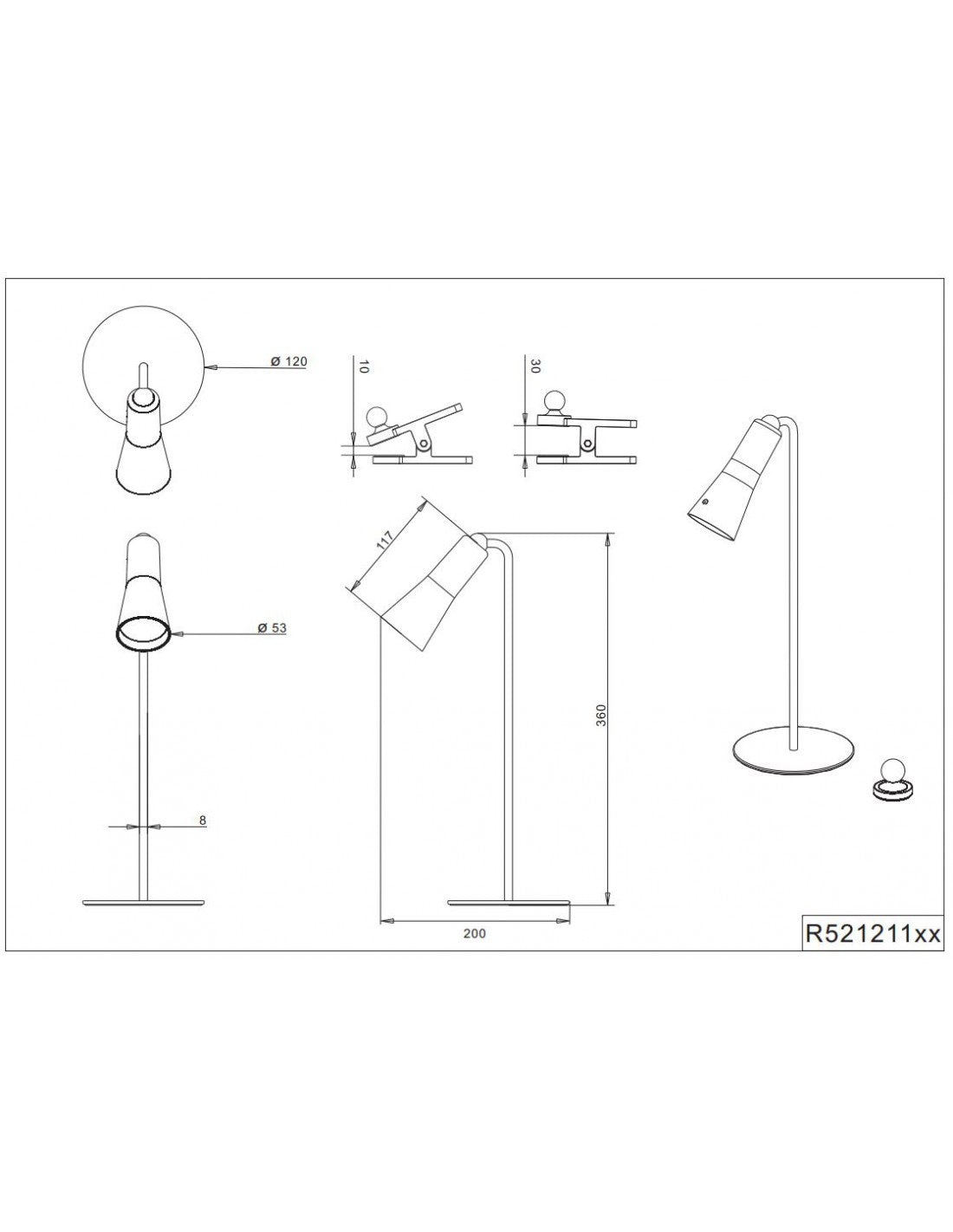 ø 120

10

30

117

ø 53

360

8

200

R521211xx